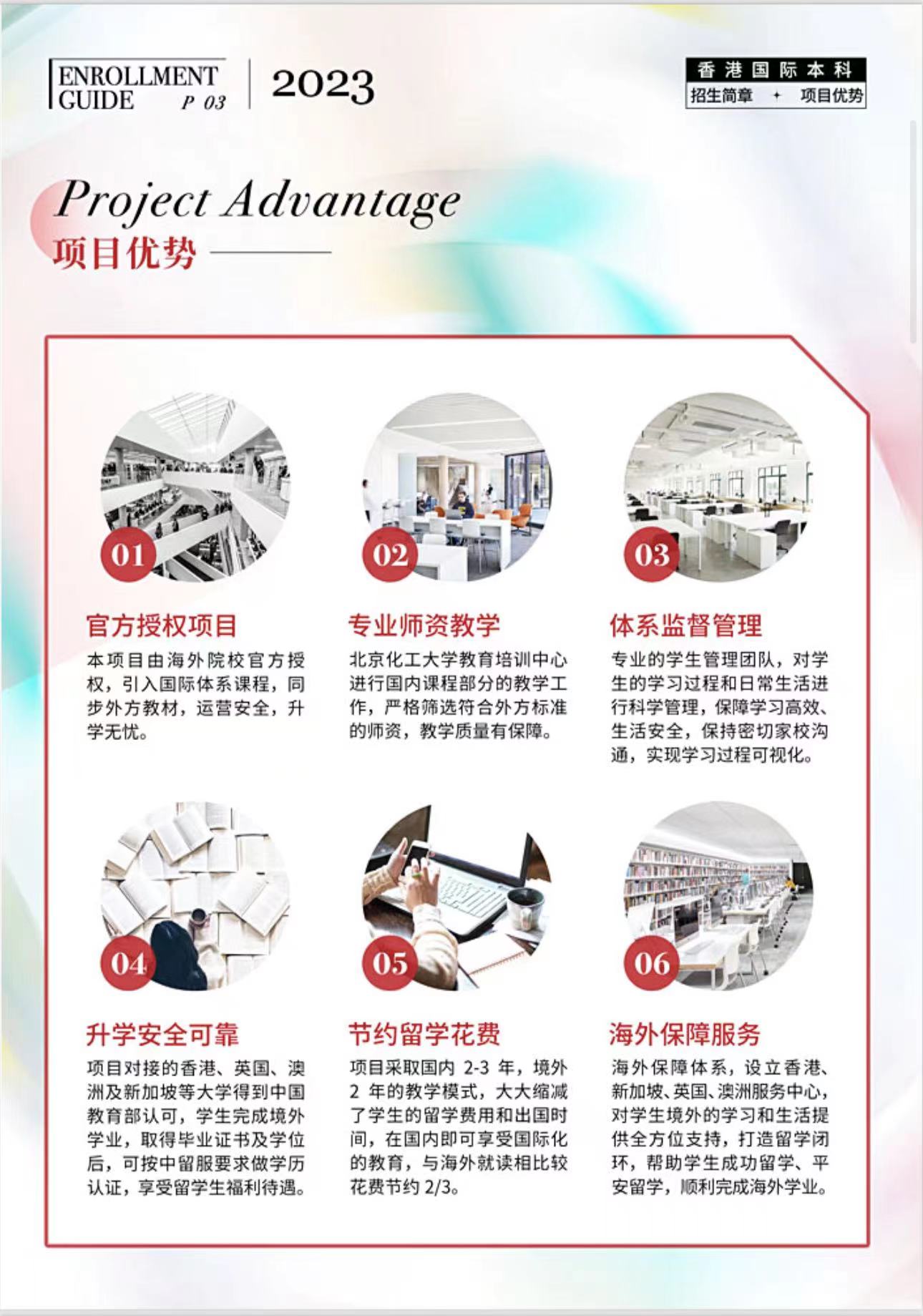 ENROLLMENT GUIDE P 03

2023

香港国际本科
招生简章 ✦ 项目优势

Project Advantage
项目优势

01

官方授权项目
本项目由海外院校官方授权，引入国际体系课程，同步外方教材，运营安全，升学无忧。

02

专业师资教学
北京化工大学教育培训中心进行国内课程部分的教学工作，严格筛选符合外方标准的师资，教学质量有保障。

03

体系监督管理
专业的学生管理团队，对学生的学习过程和日常生活进行科学管理，保障学习高效、生活安全，保持密切家校沟通，实现学习过程可视化。

04

升学安全可靠
项目对接的香港、英国、澳洲及新加坡等大学得到中国教育部认可，学生完成境外学业，取得毕业证书及学位后，可按中留服要求做学历认证，享受留学生福利待遇。

05

节约留学花费
项目采取国内 2-3 年，境外 2 年的教学模式，大大缩减了学生的留学费用和出国时间，在国内即可享受国际化的教育，与海外就读相比较花费节约 2/3。

06

海外保障服务
海外保障体系，设立香港、新加坡、英国、澳洲服务中心，对学生境外的学习和生活提供全方位支持，打造留学闭环，帮助学生成功留学、平安留学，顺利完成海外学业。